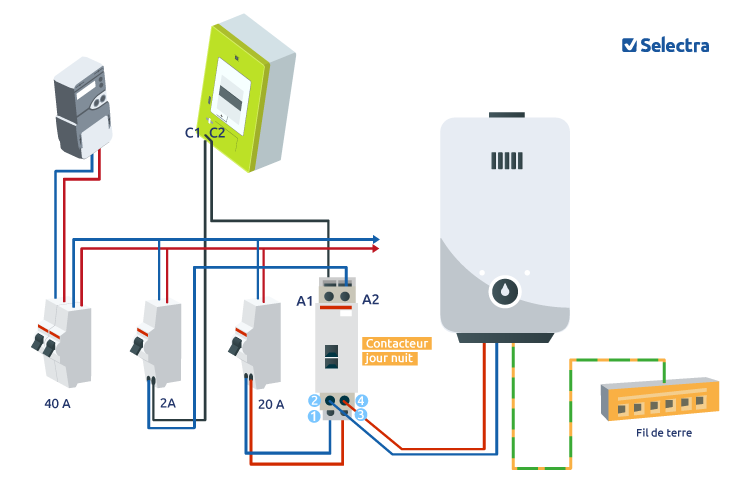 Selectra

C1 C2

A1 A2

Contacteur jour nuit

2 4
1 3

40 A

2A

20 A

Fil de terre