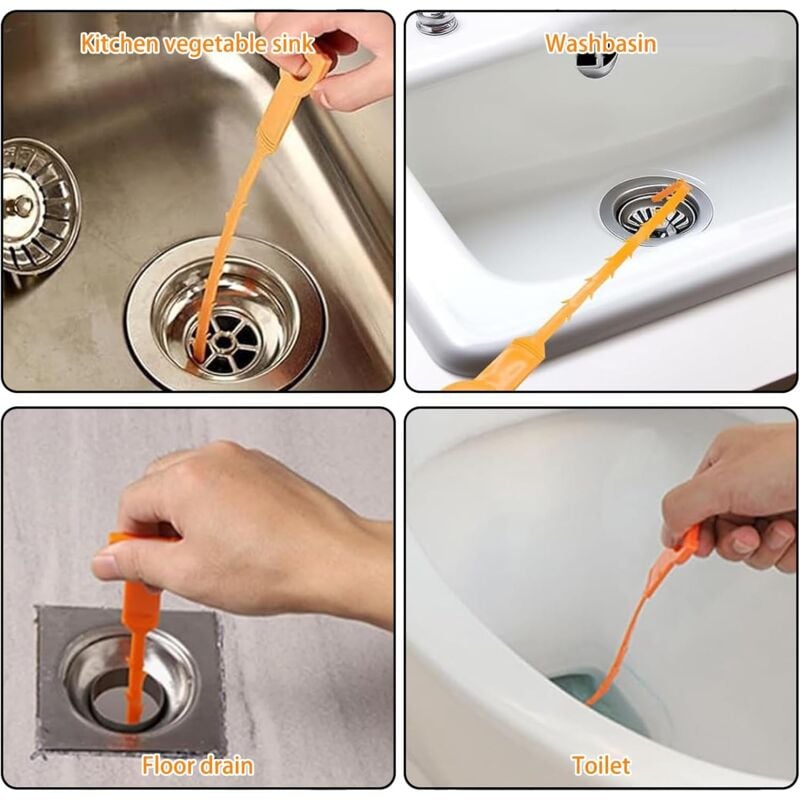 Kitchen vegetable sink

Washbasin

Floor drain

Toilet