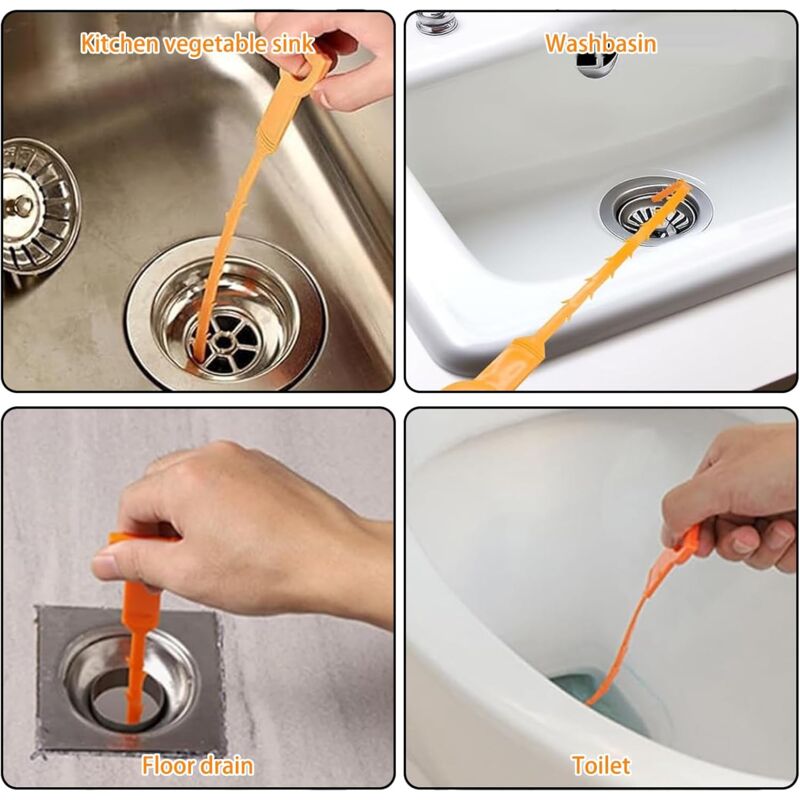 Kitchen vegetable sink

Washbasin

Floor drain

Toilet