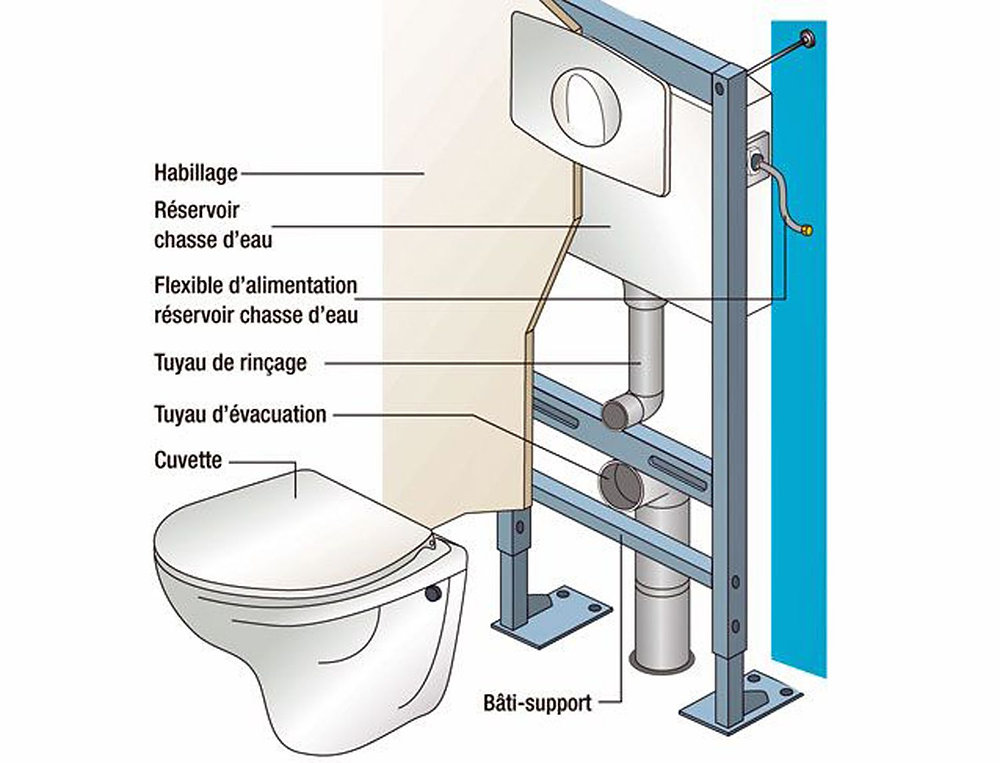 Habillage
Réservoir chasse d'eau
Flexible d'alimentation réservoir chasse d'eau
Tuyau de rinçage
Tuyau d'évacuation
Cuvette
Bâti-support