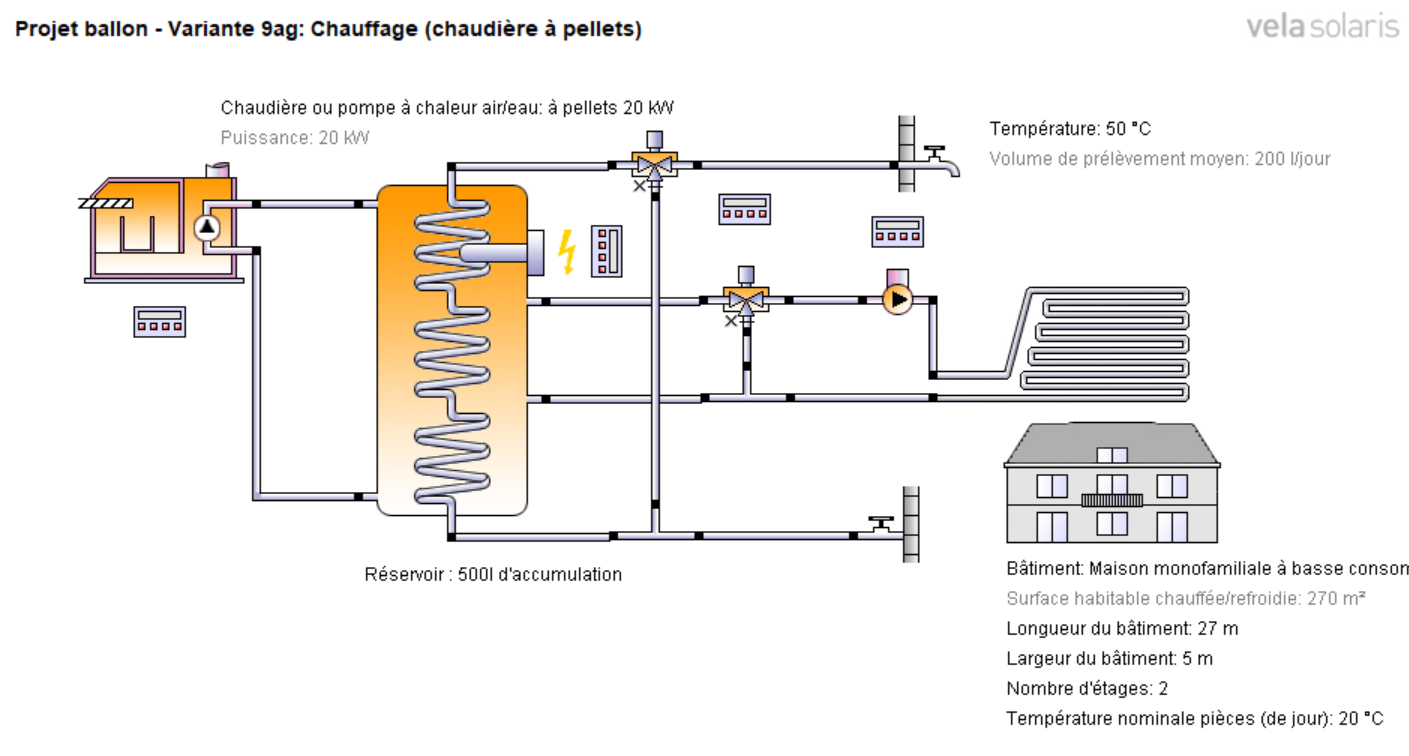 Projet ballon - Variante 9ag: Chauffage (chaudière à pellets)

vela solaris

Chaudière ou pompe à chaleur air/eau: à pellets 20 kW
Puissance: 20 kW

Température: 50 °C
Volume de prélèvement moyen: 200 l/jour

Réservoir : 500l d'accumulation

Bâtiment: Maison monofamiliale à basse conson
Surface habitable chauffée/refroidie: 270 m²
Longueur du bâtiment: 27 m
Largeur du bâtiment: 5 m
Nombre d'étages: 2
Température nominale pièces (de jour): 20 °C