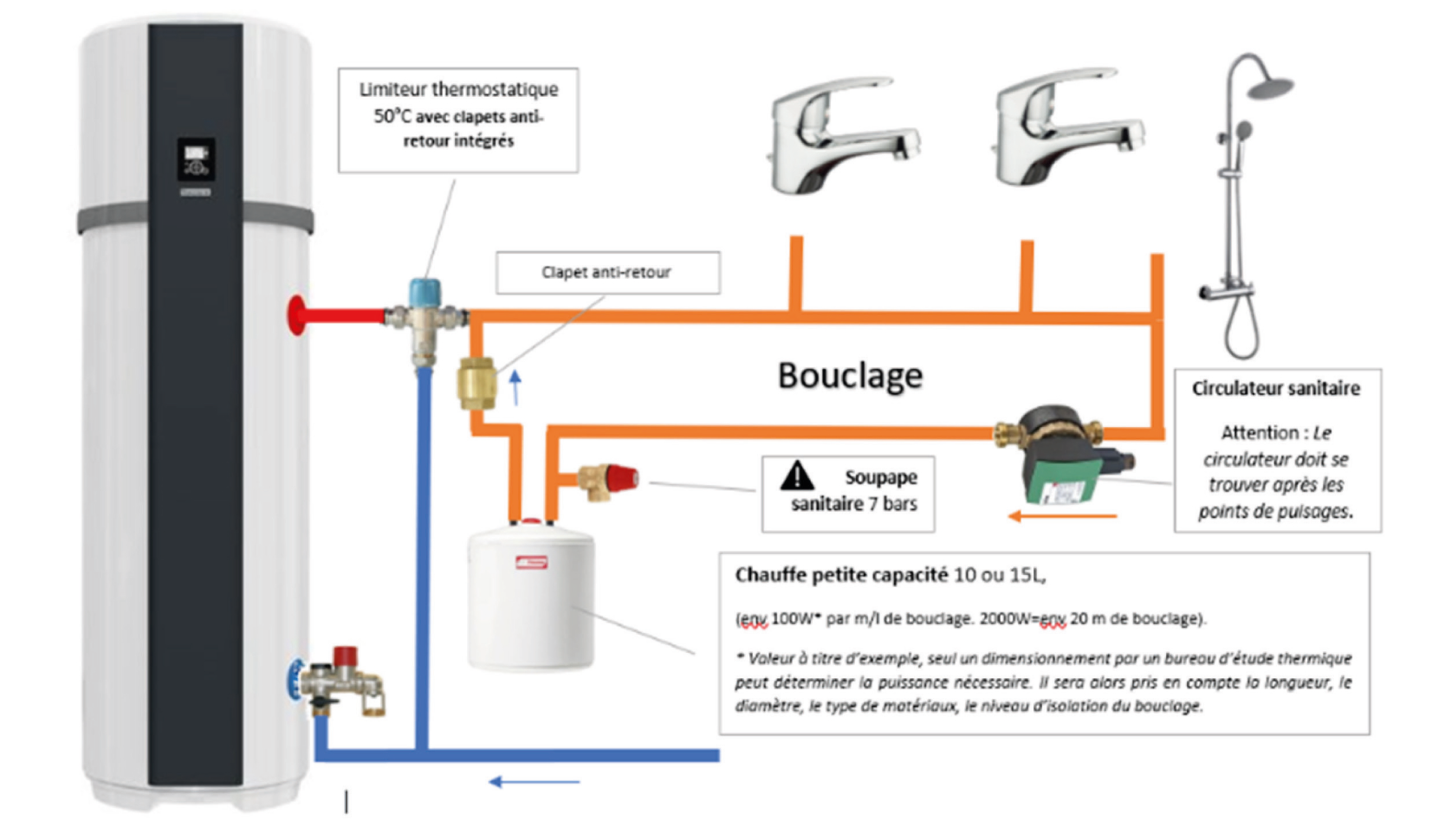 Limiteur thermostatique 50°C avec clapets anti-retour intégrés

Clapet anti-retour

Bouclage

Circulateur sanitaire

Attention : Le circulateur doit se trouver après les points de puisages.

Soupape sanitaire 7 bars

Chauffe petite capacité 10 ou 15L,

(env 100W* par m/l de bouclage. 2000W=env 20 m de bouclage).

* Valeur à titre d'exemple, seul un dimensionnement par un bureau d'étude thermique peut déterminer la puissance nécessaire. Il sera alors pris en compte la longueur, le diamètre, le type de matériaux, le niveau d'isolation du bouclage.