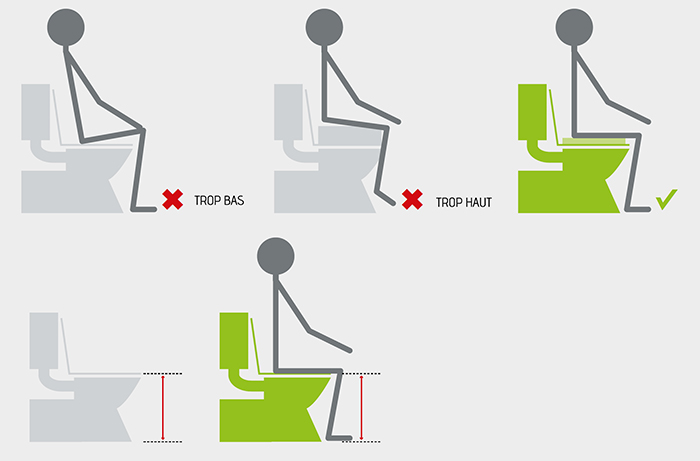 TROP BAS

TROP HAUT